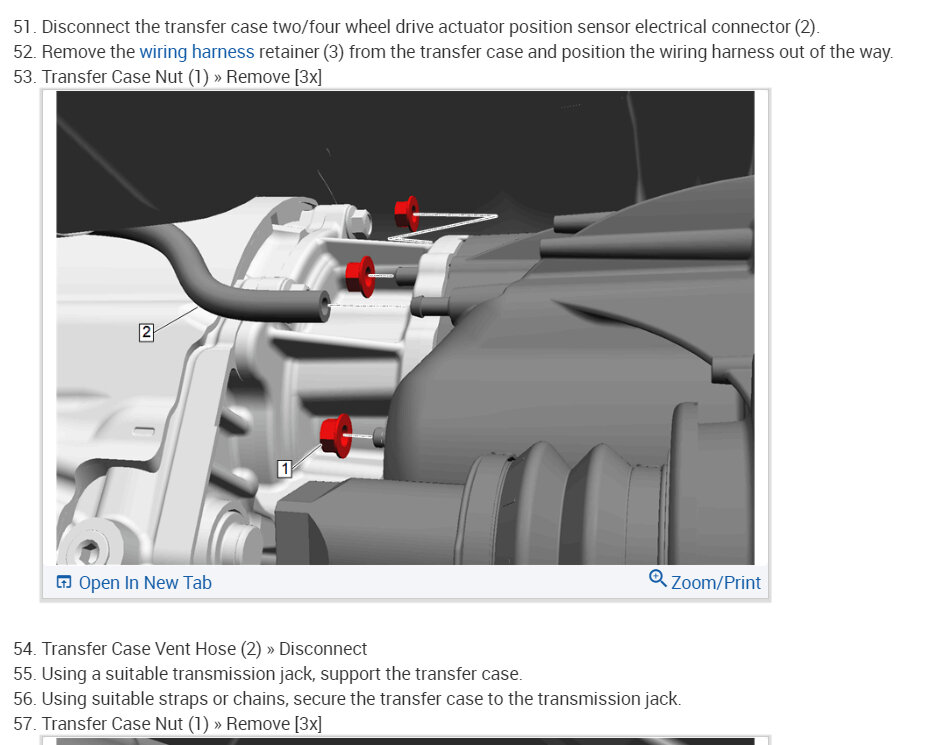 51. Disconnect the transfer case two/four wheel drive actuator position sensor electrical connector (2).
52. Remove the wiring harness retainer (3) from the transfer case and position the wiring harness out of the way.
53. Transfer Case Nut (1) » Remove [3x]

2

1

Open In New Tab

Zoom/Print

54. Transfer Case Vent Hose (2) » Disconnect
55. Using a suitable transmission jack, support the transfer case.
56. Using suitable straps or chains, secure the transfer case to the transmission jack.
57. Transfer Case Nut (1) » Remove [3x]