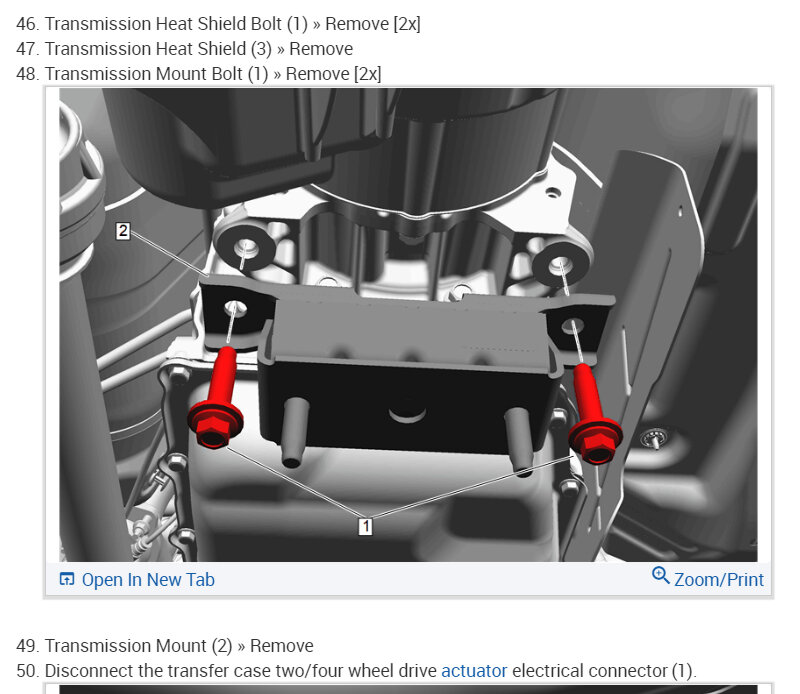 46. Transmission Heat Shield Bolt (1) » Remove [2x]
47. Transmission Heat Shield (3) » Remove
48. Transmission Mount Bolt (1) » Remove [2x]

2

1

Open In New Tab

Zoom/Print

49. Transmission Mount (2) » Remove
50. Disconnect the transfer case two/four wheel drive actuator electrical connector (1).