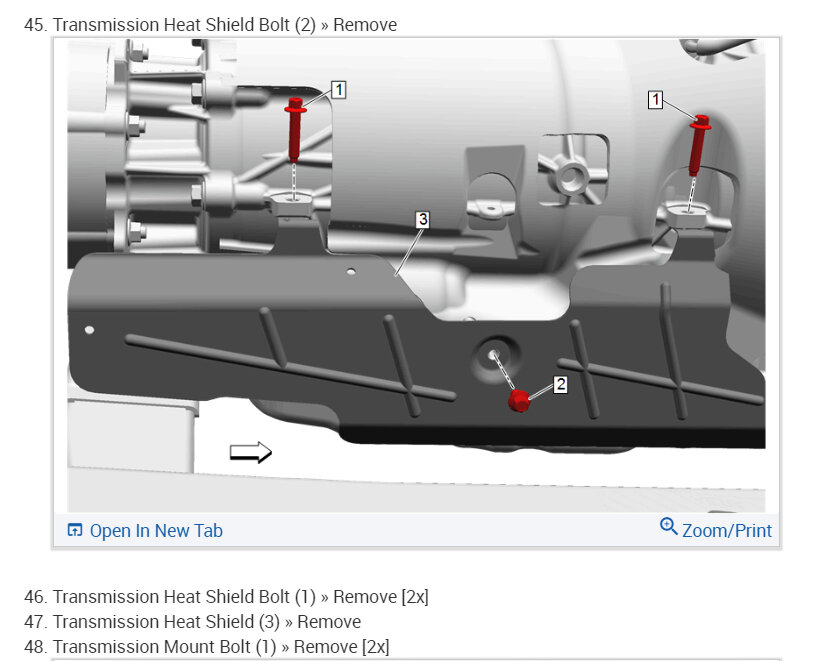 45. Transmission Heat Shield Bolt (2) » Remove

1

1

3

2

Open In New Tab

Zoom/Print

46. Transmission Heat Shield Bolt (1) » Remove [2x]
47. Transmission Heat Shield (3) » Remove
48. Transmission Mount Bolt (1) » Remove [2x]