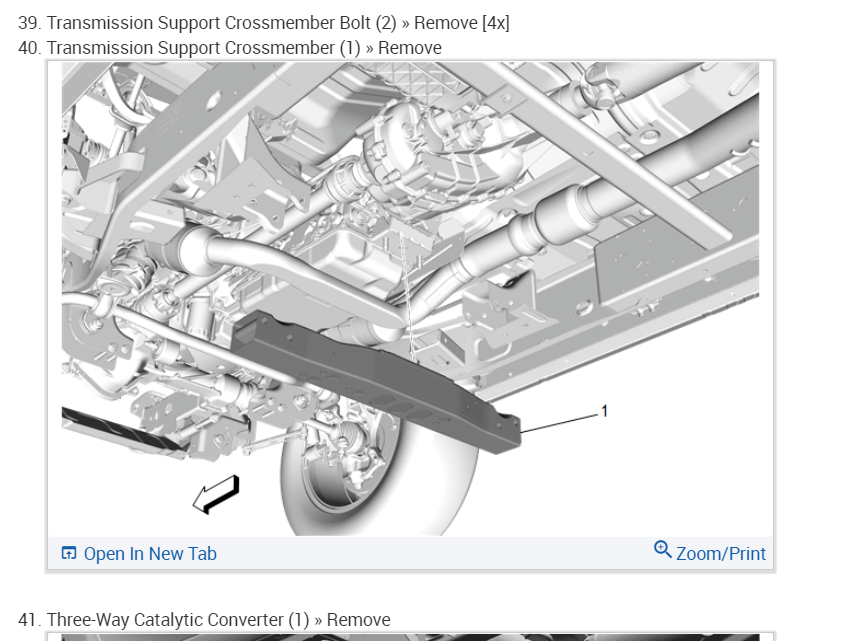 39. Transmission Support Crossmember Bolt (2) » Remove [4x]
40. Transmission Support Crossmember (1) » Remove

1

Open In New Tab
Zoom/Print

41. Three-Way Catalytic Converter (1) » Remove