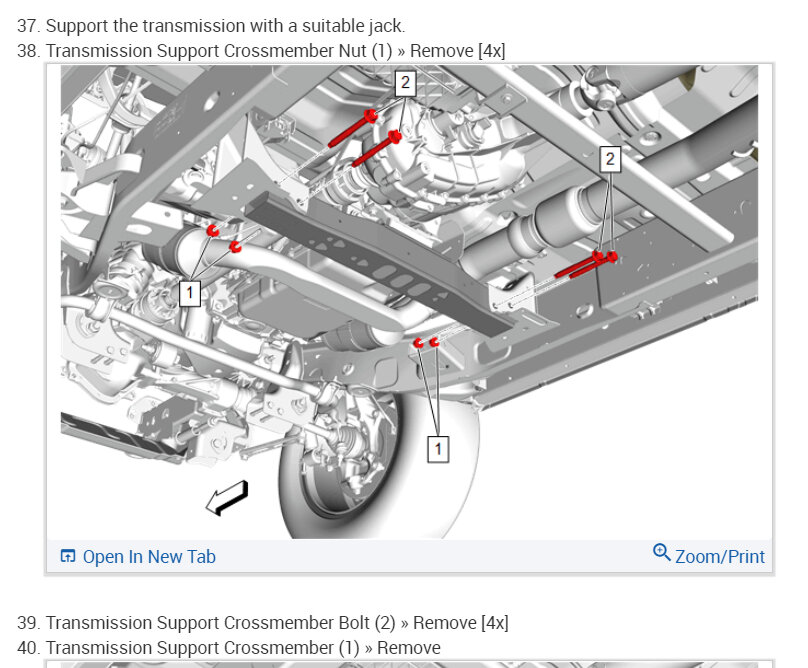 37. Support the transmission with a suitable jack.
38. Transmission Support Crossmember Nut (1) » Remove [4x]

2

2

1

1

Open In New Tab

Zoom/Print

39. Transmission Support Crossmember Bolt (2) » Remove [4x]
40. Transmission Support Crossmember (1) » Remove