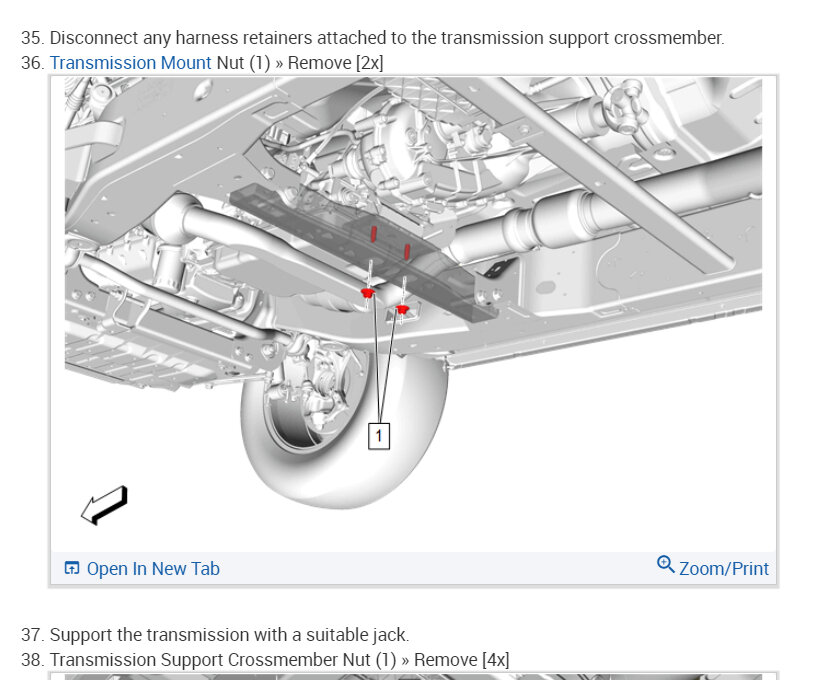 35. Disconnect any harness retainers attached to the transmission support crossmember.
36. Transmission Mount Nut (1) » Remove [2x]

1

Open In New Tab
Zoom/Print

37. Support the transmission with a suitable jack.
38. Transmission Support Crossmember Nut (1) » Remove [4x]