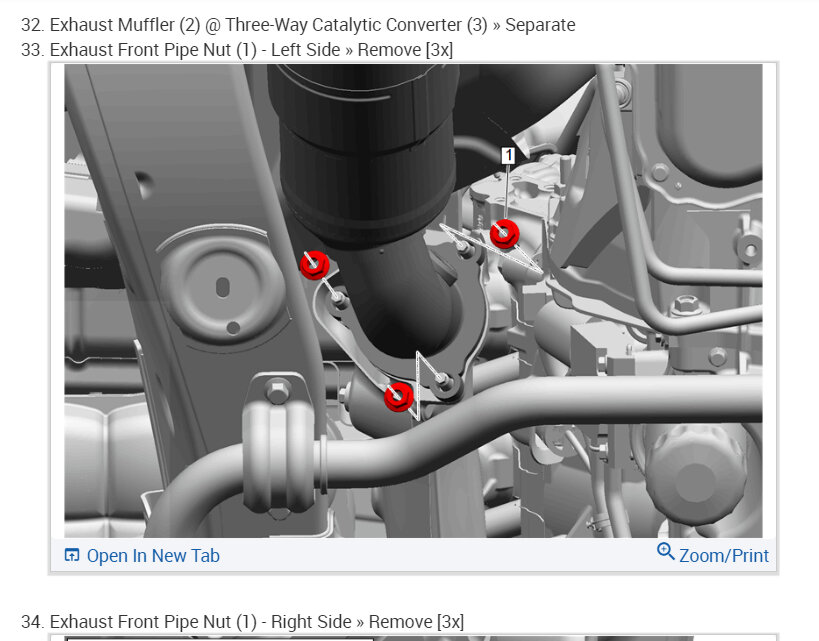 32. Exhaust Muffler (2) @ Three-Way Catalytic Converter (3) » Separate
33. Exhaust Front Pipe Nut (1) - Left Side » Remove [3x]

1

Open In New Tab

Zoom/Print

34. Exhaust Front Pipe Nut (1) - Right Side » Remove [3x]