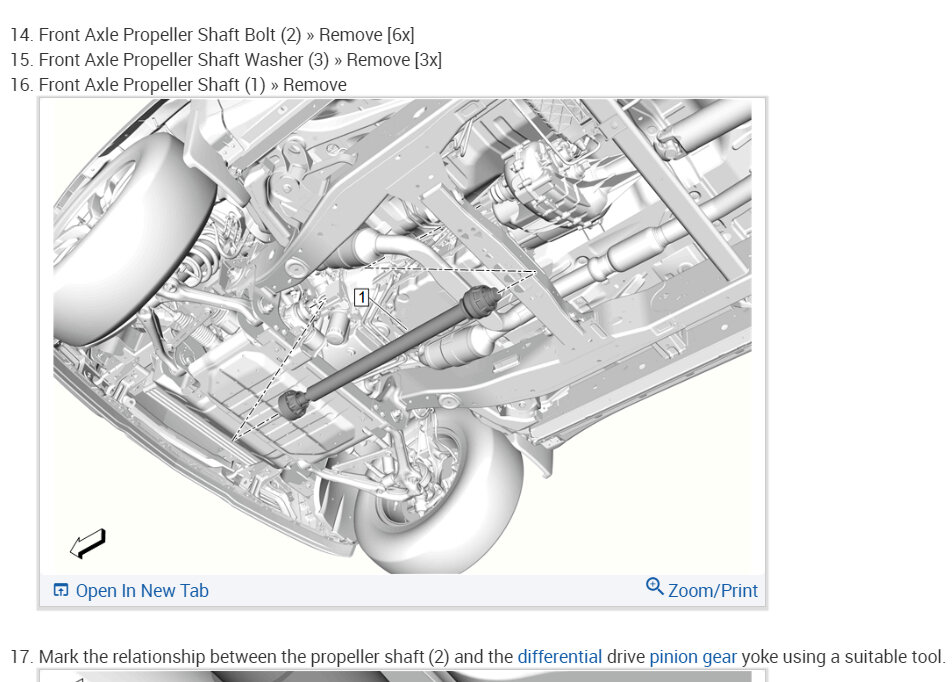 14. Front Axle Propeller Shaft Bolt (2) » Remove [6x]
15. Front Axle Propeller Shaft Washer (3) » Remove [3x]
16. Front Axle Propeller Shaft (1) » Remove

1

Open In New Tab
Zoom/Print

17. Mark the relationship between the propeller shaft (2) and the differential drive pinion gear yoke using a suitable tool.