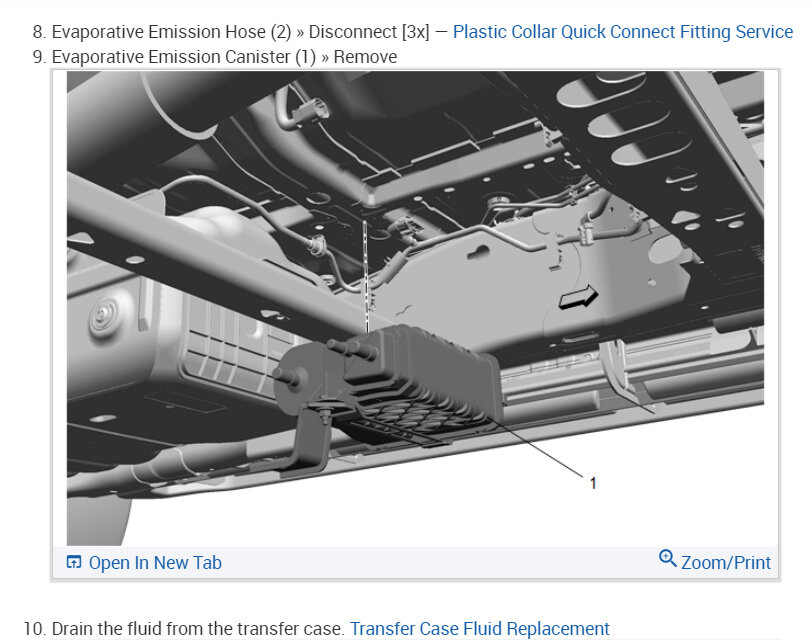 8. Evaporative Emission Hose (2) » Disconnect [3x] — Plastic Collar Quick Connect Fitting Service
9. Evaporative Emission Canister (1) » Remove

1

Open In New Tab

Zoom/Print

10. Drain the fluid from the transfer case. Transfer Case Fluid Replacement