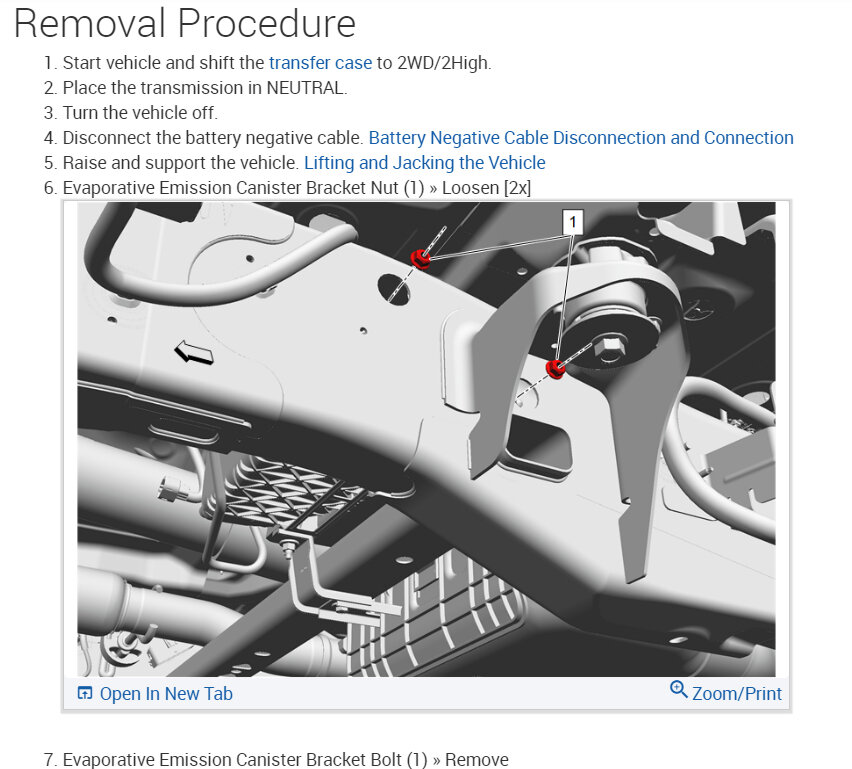 Removal Procedure

1. Start vehicle and shift the transfer case to 2WD/2High.
2. Place the transmission in NEUTRAL.
3. Turn the vehicle off.
4. Disconnect the battery negative cable. Battery Negative Cable Disconnection and Connection
5. Raise and support the vehicle. Lifting and Jacking the Vehicle
6. Evaporative Emission Canister Bracket Nut (1) » Loosen [2x]

1

Open In New Tab

Zoom/Print

7. Evaporative Emission Canister Bracket Bolt (1) » Remove