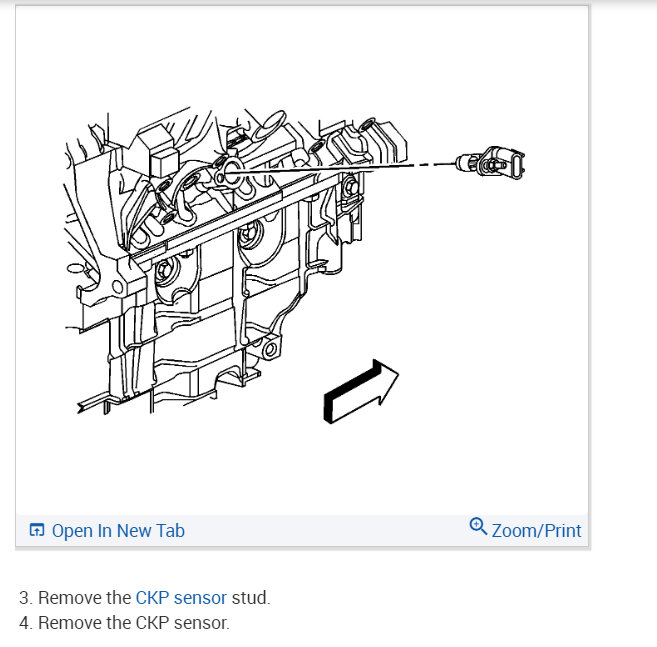 Open In New Tab
Zoom/Print

3. Remove the CKP sensor stud.
4. Remove the CKP sensor.