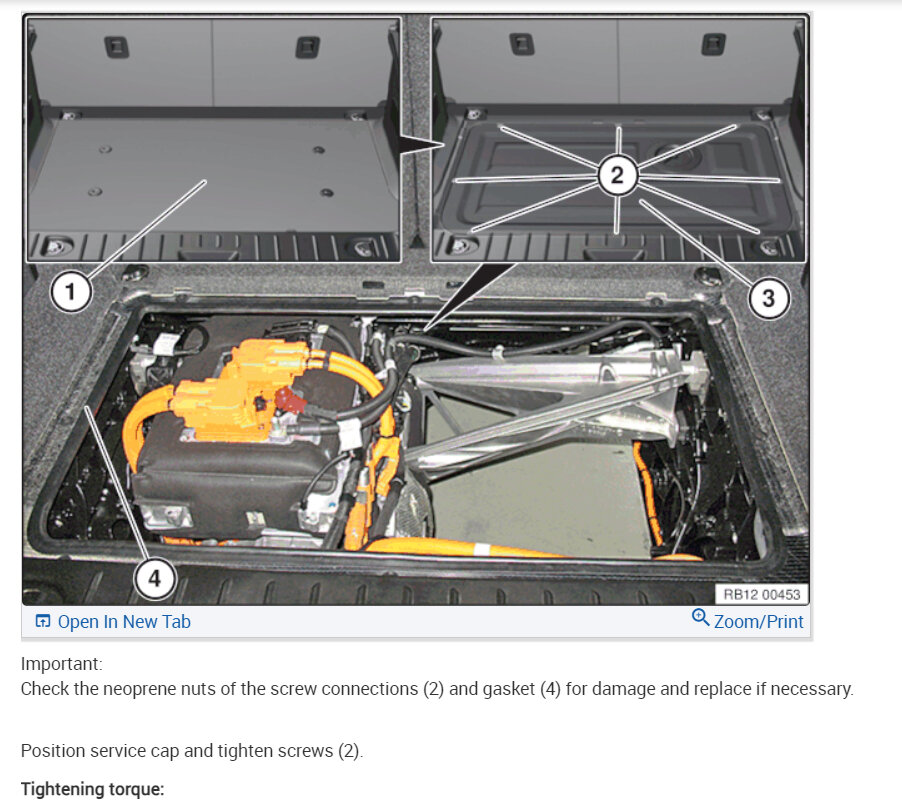 1
2
3
4
RB12 00453
Open In New Tab
Zoom/Print

Important:
Check the neoprene nuts of the screw connections (2) and gasket (4) for damage and replace if necessary.

Position service cap and tighten screws (2).

Tightening torque: