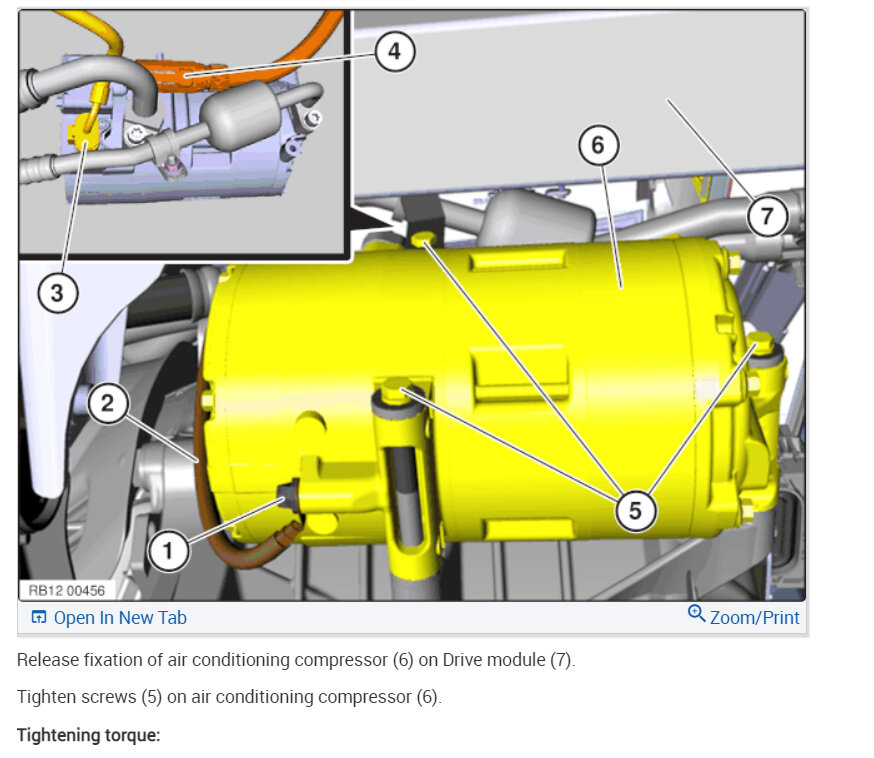 4
6
7
3
2
5
1
RB12 00456
Open In New Tab
Zoom/Print

Release fixation of air conditioning compressor (6) on Drive module (7).

Tighten screws (5) on air conditioning compressor (6).

Tightening torque: