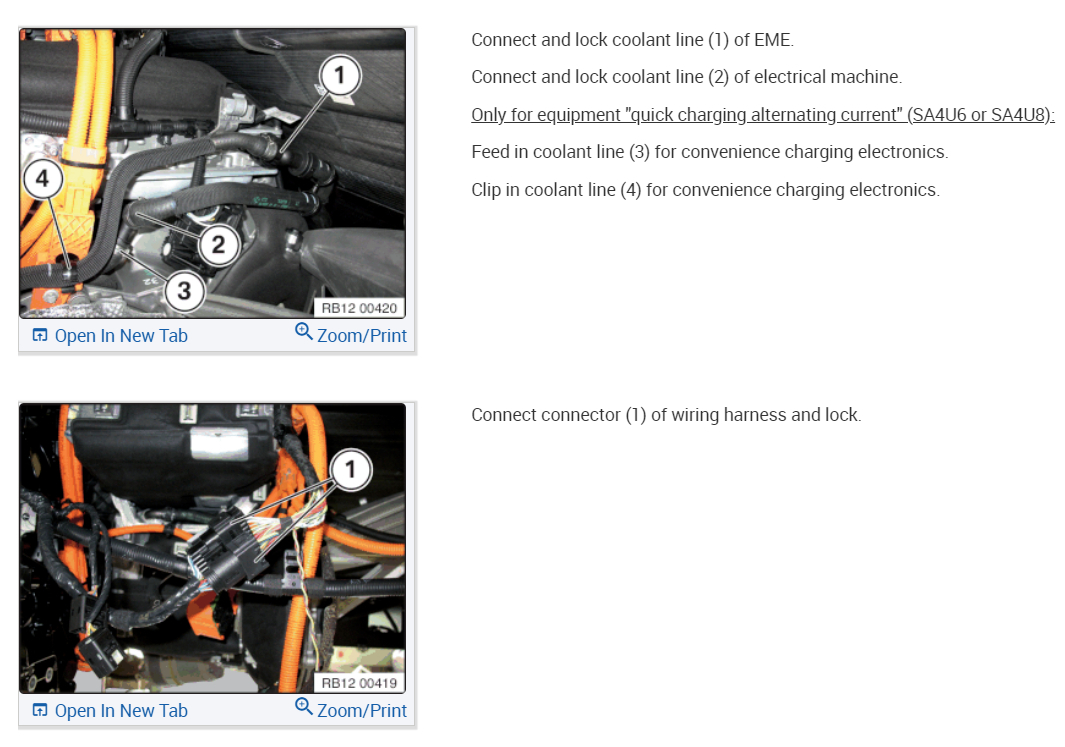 1

4

2

3

RB12 00420

Open In New Tab

Zoom/Print

Connect and lock coolant line (1) of EME.

Connect and lock coolant line (2) of electrical machine.

Only for equipment "quick charging alternating current" (SA4U6 or SA4U8):

Feed in coolant line (3) for convenience charging electronics.

Clip in coolant line (4) for convenience charging electronics.

1

RB12 00419

Open In New Tab

Zoom/Print

Connect connector (1) of wiring harness and lock.