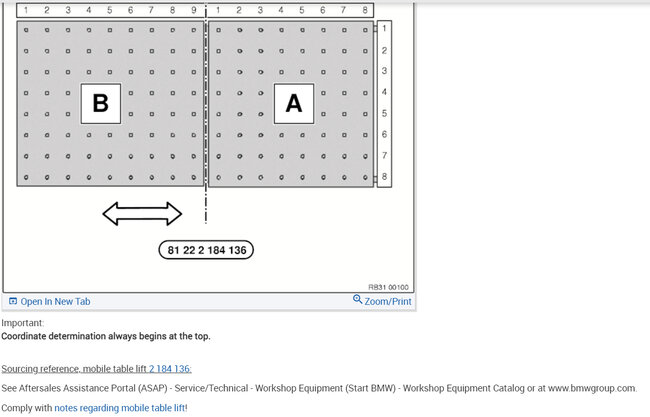 1 2 3 4 5 6 7 8 9 1 2 3 4 5 6 7 8

1
2
3
4
5
6
7
8

B

A

81 22 2 184 136

RB31 00100

Open In New Tab

Zoom/Print

Important:
Coordinate determination always begins at the top.

Sourcing reference, mobile table lift 2 184 136:

See Aftersales Assistance Portal (ASAP) - Service/Technical - Workshop Equipment (Start BMW) - Workshop Equipment Catalog or at www.bmwgroup.com.

Comply with notes regarding mobile table lift!