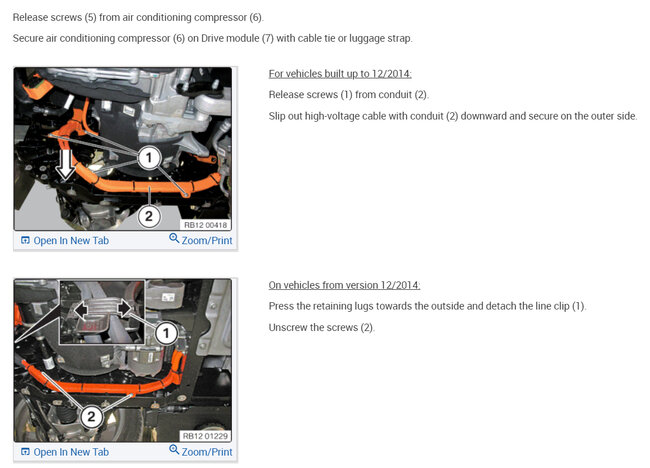 Release screws (5) from air conditioning compressor (6).

Secure air conditioning compressor (6) on Drive module (7) with cable tie or luggage strap.

1

2

RB12 00418

Open In New Tab

Zoom/Print

For vehicles built up to 12/2014:

Release screws (1) from conduit (2).

Slip out high-voltage cable with conduit (2) downward and secure on the outer side.

1

2

RB12 01229

Open In New Tab

Zoom/Print

On vehicles from version 12/2014:

Press the retaining lugs towards the outside and detach the line clip (1).

Unscrew the screws (2).