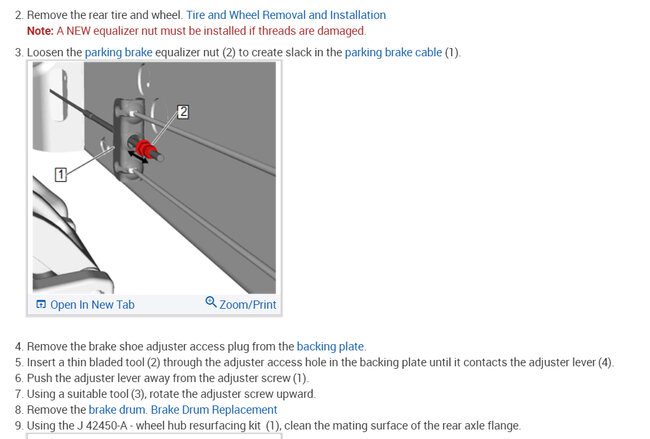 2. Remove the rear tire and wheel. Tire and Wheel Removal and Installation
Note: A NEW equalizer nut must be installed if threads are damaged.

3. Loosen the parking brake equalizer nut (2) to create slack in the parking brake cable (1).

2

1

Open In New Tab
Zoom/Print

4. Remove the brake shoe adjuster access plug from the backing plate.
5. Insert a thin bladed tool (2) through the adjuster access hole in the backing plate until it contacts the adjuster lever (4).
6. Push the adjuster lever away from the adjuster screw (1).
7. Using a suitable tool (3), rotate the adjuster screw upward.
8. Remove the brake drum. Brake Drum Replacement
9. Using the J 42450-A - wheel hub resurfacing kit (1), clean the mating surface of the rear axle flange.