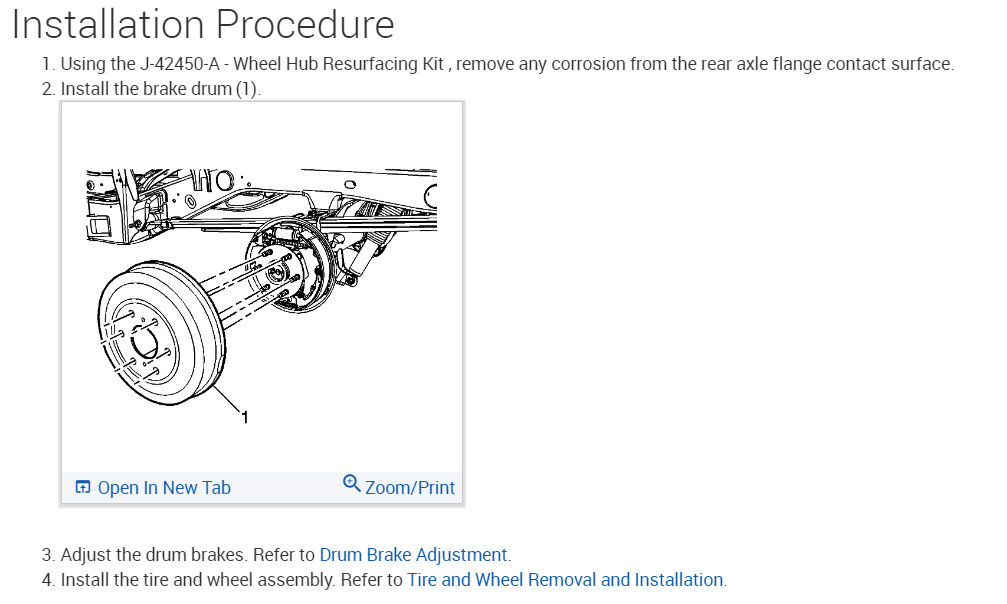 Installation Procedure

1. Using the J-42450-A - Wheel Hub Resurfacing Kit , remove any corrosion from the rear axle flange contact surface.
2. Install the brake drum (1).

1

Open In New Tab Zoom/Print

3. Adjust the drum brakes. Refer to Drum Brake Adjustment.
4. Install the tire and wheel assembly. Refer to Tire and Wheel Removal and Installation.