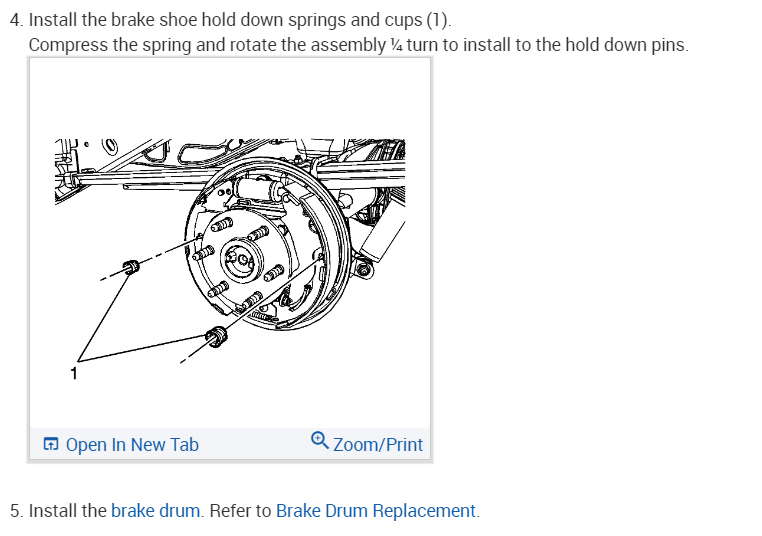 4. Install the brake shoe hold down springs and cups (1).
Compress the spring and rotate the assembly ¼ turn to install to the hold down pins.

1

Open In New Tab Zoom/Print

5. Install the brake drum. Refer to Brake Drum Replacement.