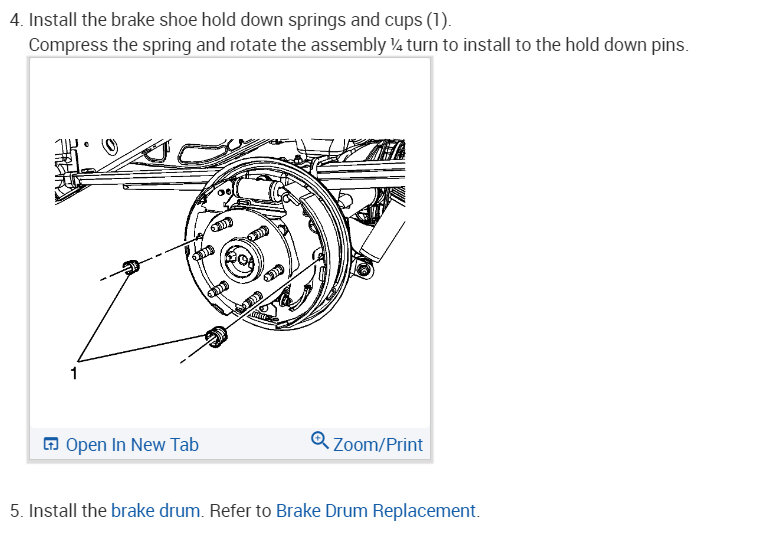 4. Install the brake shoe hold down springs and cups (1).
Compress the spring and rotate the assembly ¼ turn to install to the hold down pins.

1

Open In New Tab Zoom/Print

5. Install the brake drum. Refer to Brake Drum Replacement.