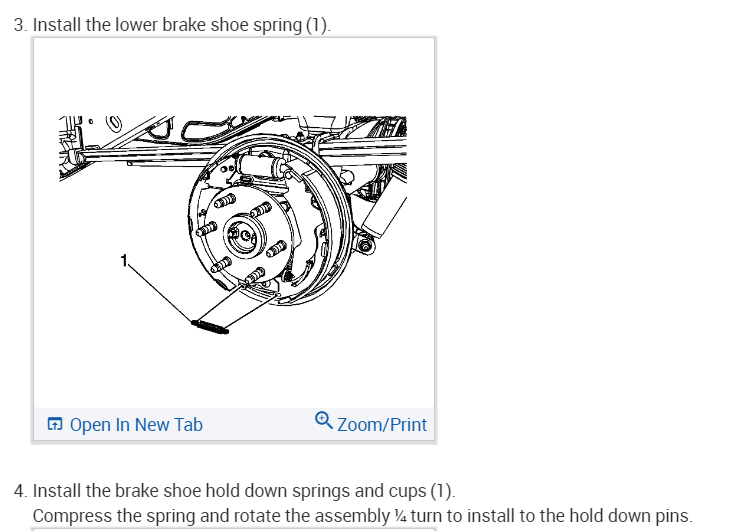 3. Install the lower brake shoe spring (1).

1

Open In New Tab

Zoom/Print

4. Install the brake shoe hold down springs and cups (1).
Compress the spring and rotate the assembly ¼ turn to install to the hold down pins.