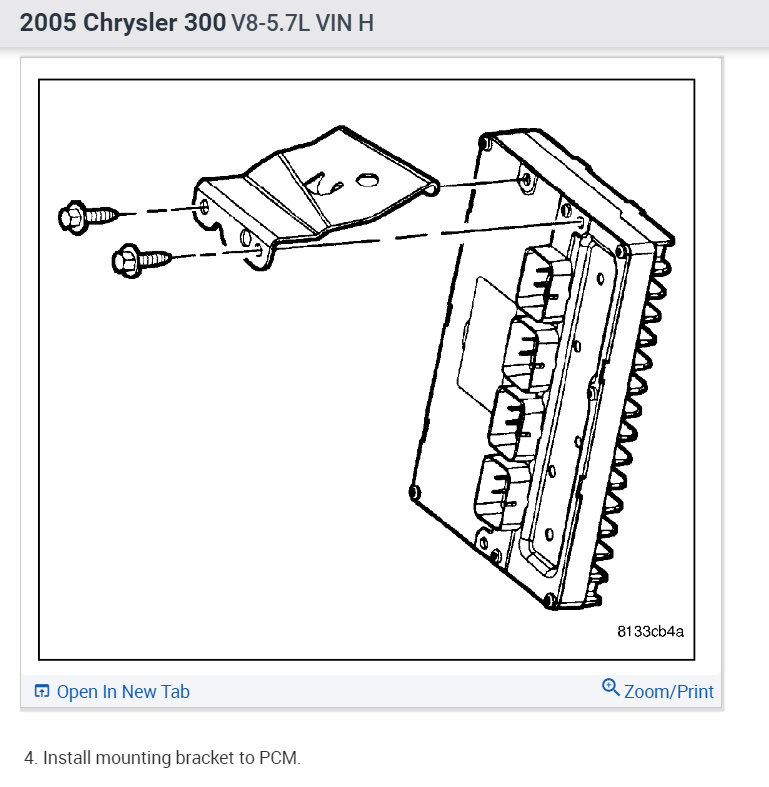 2005 Chrysler 300 V8-5.7L VIN H

8133cb4a

Open In New Tab

Zoom/Print

4. Install mounting bracket to PCM.