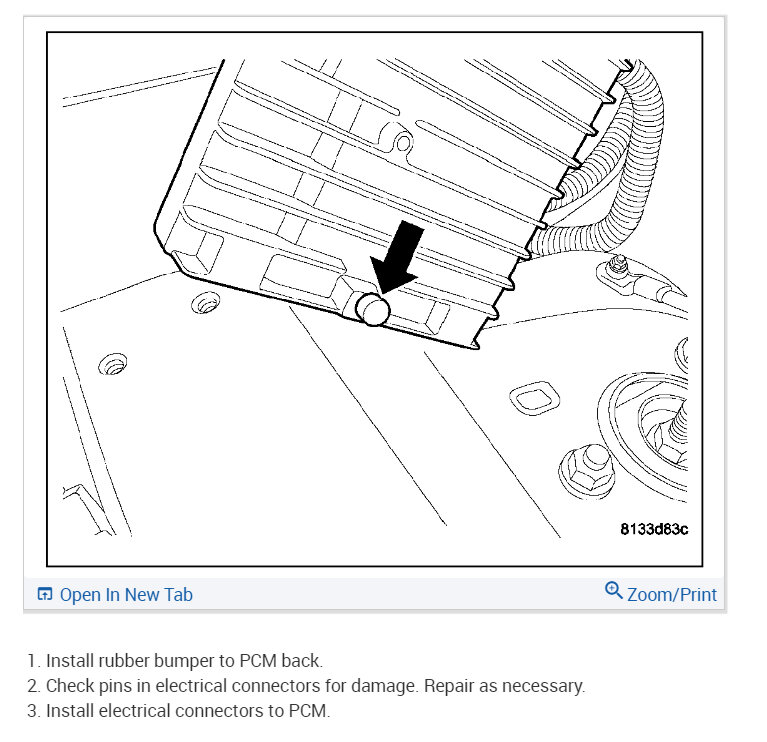 8133d83c

Open In New Tab

Zoom/Print

1. Install rubber bumper to PCM back.
2. Check pins in electrical connectors for damage. Repair as necessary.
3. Install electrical connectors to PCM.