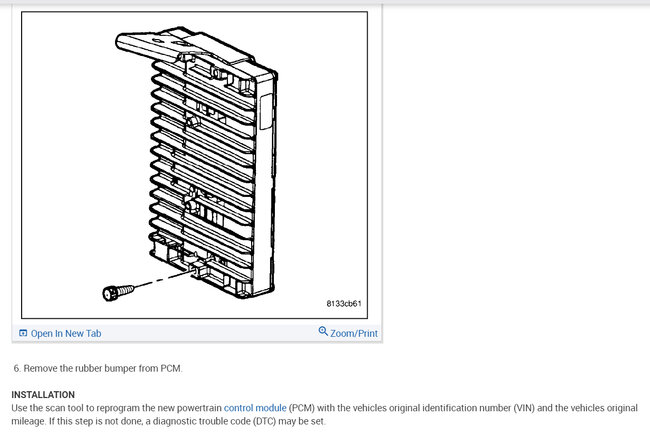 8133cb61

Open In New Tab

Zoom/Print

6. Remove the rubber bumper from PCM.

INSTALLATION

Use the scan tool to reprogram the new powertrain control module (PCM) with the vehicles original identification number (VIN) and the vehicles original mileage. If this step is not done, a diagnostic trouble code (DTC) may be set.