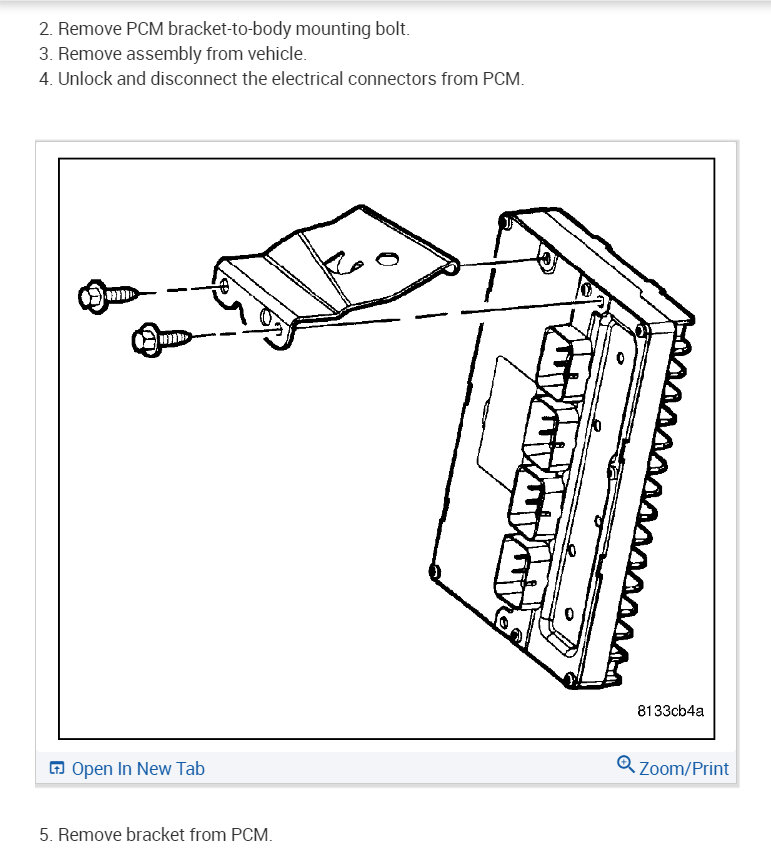 2. Remove PCM bracket-to-body mounting bolt.
3. Remove assembly from vehicle.
4. Unlock and disconnect the electrical connectors from PCM.

8133cb4a

Open In New Tab

Zoom/Print

5. Remove bracket from PCM.