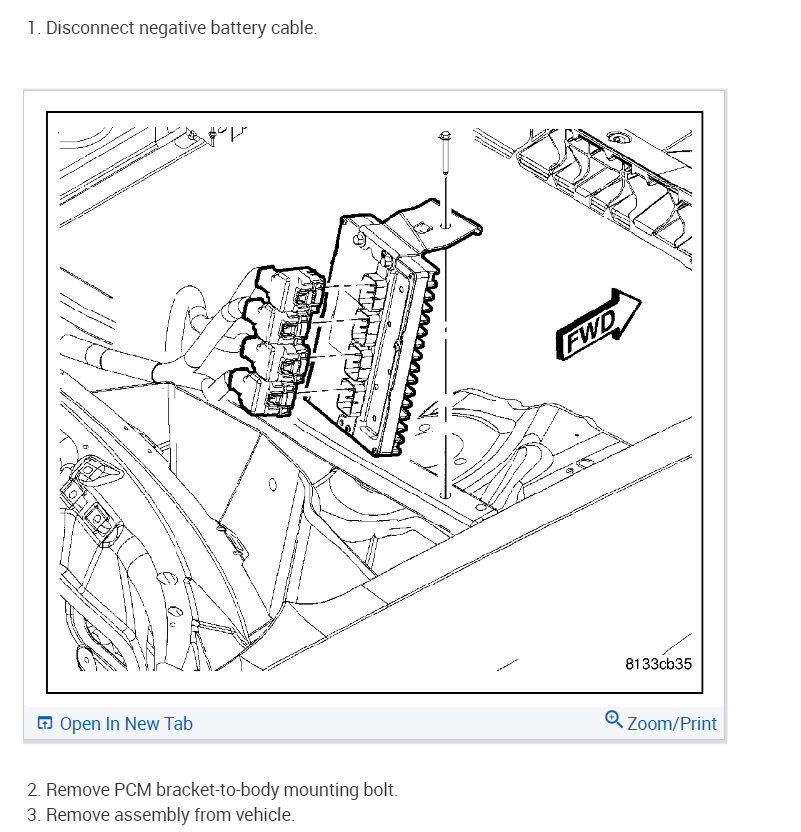 1. Disconnect negative battery cable.

FWD

8133cb35

Open In New Tab

Zoom/Print

2. Remove PCM bracket-to-body mounting bolt.
3. Remove assembly from vehicle.