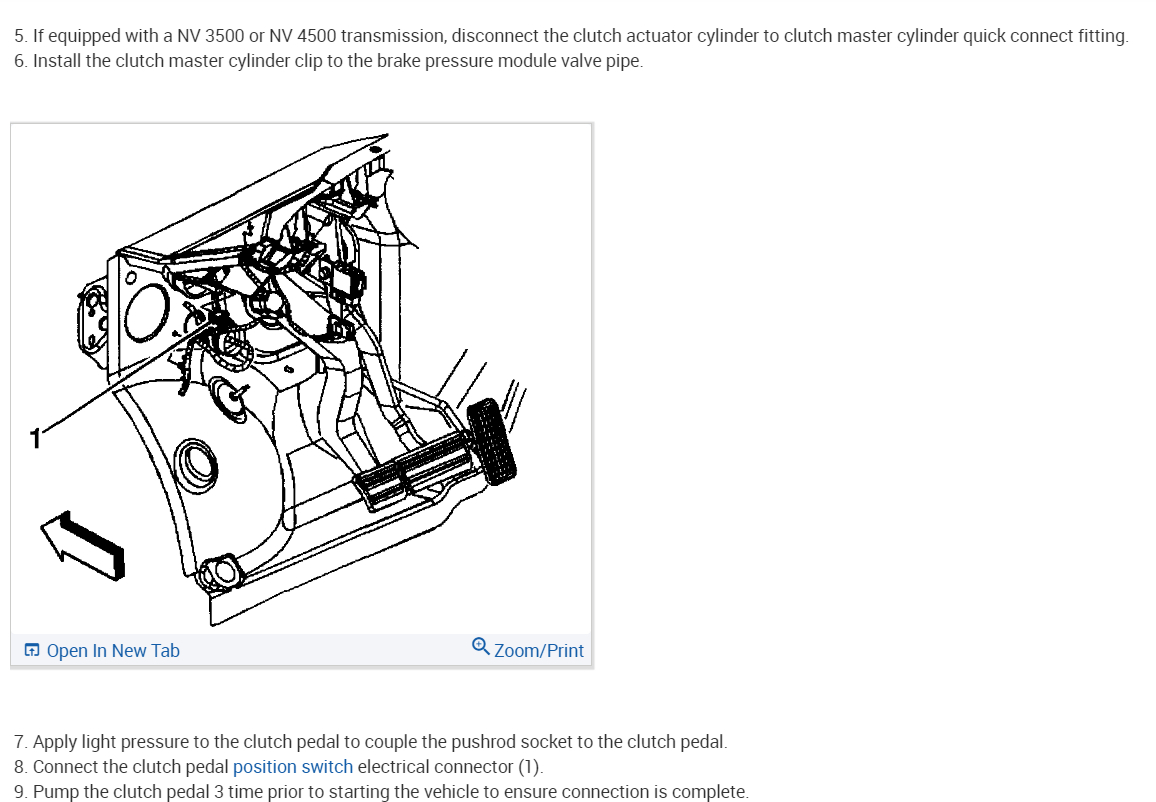 5. If equipped with a NV 3500 or NV 4500 transmission, disconnect the clutch actuator cylinder to clutch master cylinder quick connect fitting.
6. Install the clutch master cylinder clip to the brake pressure module valve pipe.

1

Open In New Tab

Zoom/Print

7. Apply light pressure to the clutch pedal to couple the pushrod socket to the clutch pedal.
8. Connect the clutch pedal position switch electrical connector (1).
9. Pump the clutch pedal 3 time prior to starting the vehicle to ensure connection is complete.