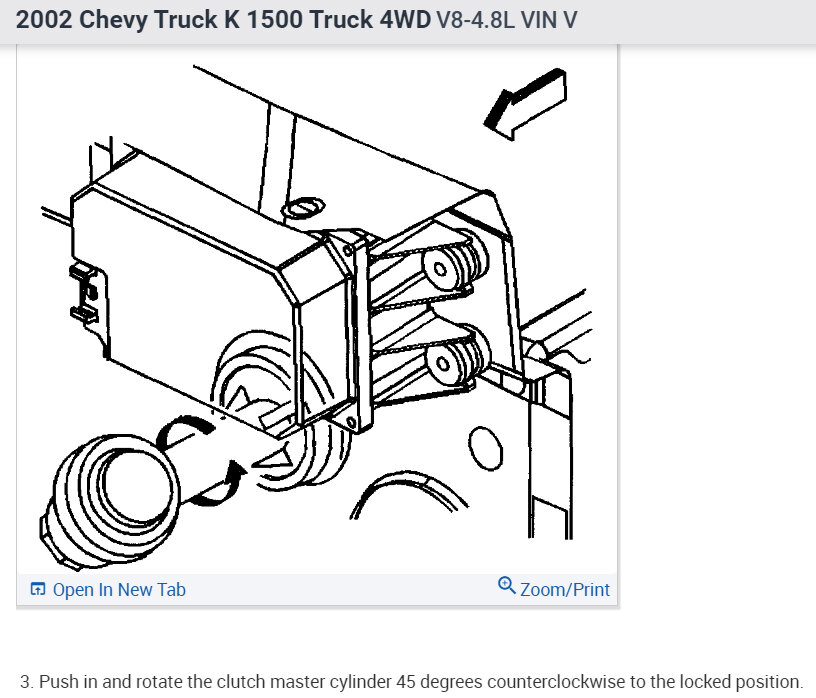 2002 Chevy Truck K 1500 Truck 4WD V8-4.8L VIN V

Open In New Tab

Zoom/Print

3. Push in and rotate the clutch master cylinder 45 degrees counterclockwise to the locked position.