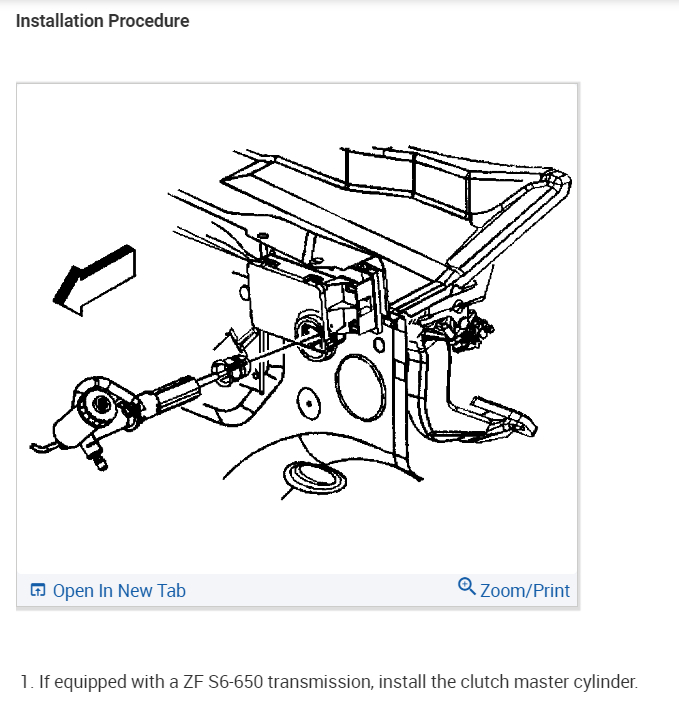 Installation Procedure

Open In New Tab

Zoom/Print

1. If equipped with a ZF S6-650 transmission, install the clutch master cylinder.