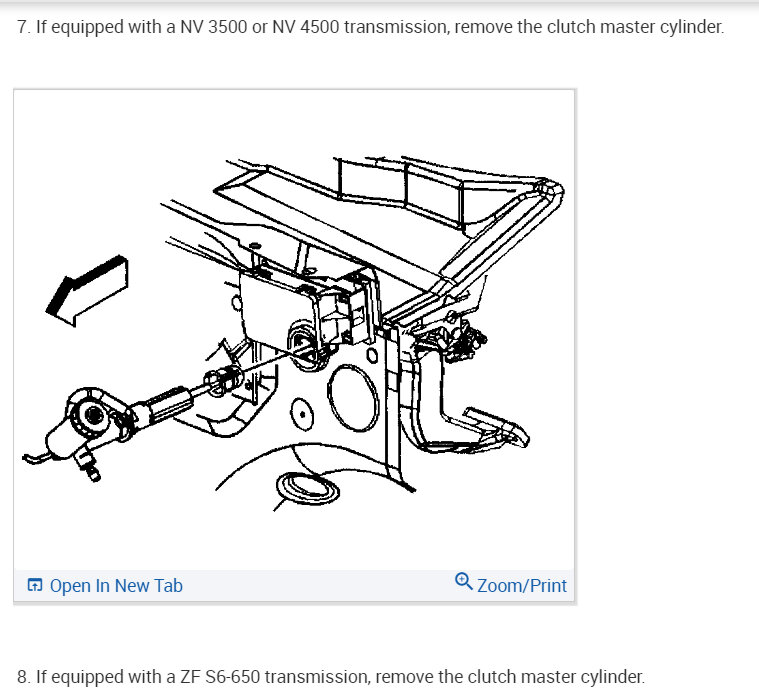 7. If equipped with a NV 3500 or NV 4500 transmission, remove the clutch master cylinder.

Open In New Tab

Zoom/Print

8. If equipped with a ZF S6-650 transmission, remove the clutch master cylinder.