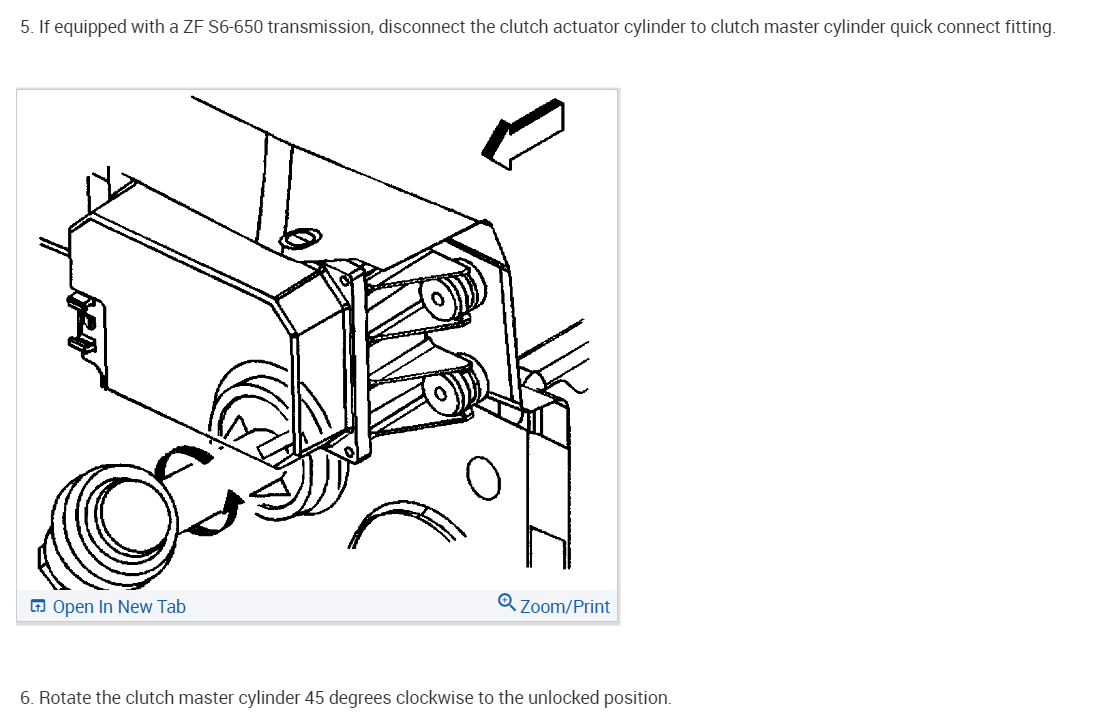 5. If equipped with a ZF S6-650 transmission, disconnect the clutch actuator cylinder to clutch master cylinder quick connect fitting.

Open In New Tab

Zoom/Print

6. Rotate the clutch master cylinder 45 degrees clockwise to the unlocked position.