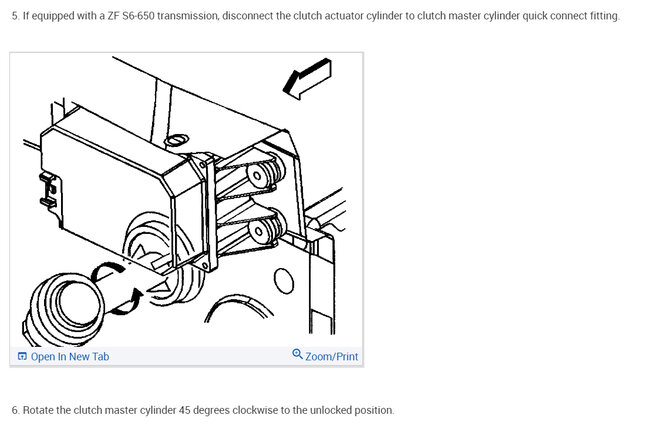 5. If equipped with a ZF S6-650 transmission, disconnect the clutch actuator cylinder to clutch master cylinder quick connect fitting.

Open In New Tab

Zoom/Print

6. Rotate the clutch master cylinder 45 degrees clockwise to the unlocked position.