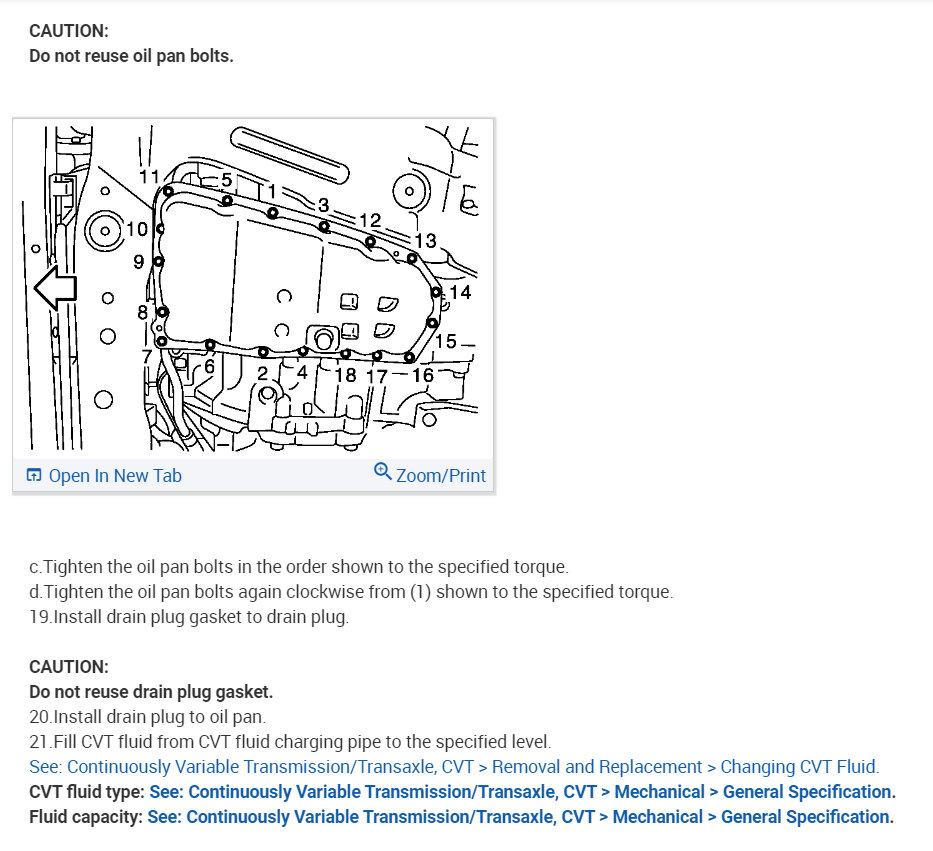 CAUTION:
Do not reuse oil pan bolts.

11 5 1 3 12 13 10 9 14 8 15 7 6 2 4 18 17 16

Open In New Tab
Zoom/Print

c.Tighten the oil pan bolts in the order shown to the specified torque.
d.Tighten the oil pan bolts again clockwise from (1) shown to the specified torque.
19.Install drain plug gasket to drain plug.

CAUTION:
Do not reuse drain plug gasket.
20.Install drain plug to oil pan.
21.Fill CVT fluid from CVT fluid charging pipe to the specified level.
See: Continuously Variable Transmission/Transaxle, CVT > Removal and Replacement > Changing CVT Fluid.
CVT fluid type: See: Continuously Variable Transmission/Transaxle, CVT > Mechanical > General Specification.
Fluid capacity: See: Continuously Variable Transmission/Transaxle, CVT > Mechanical > General Specification.