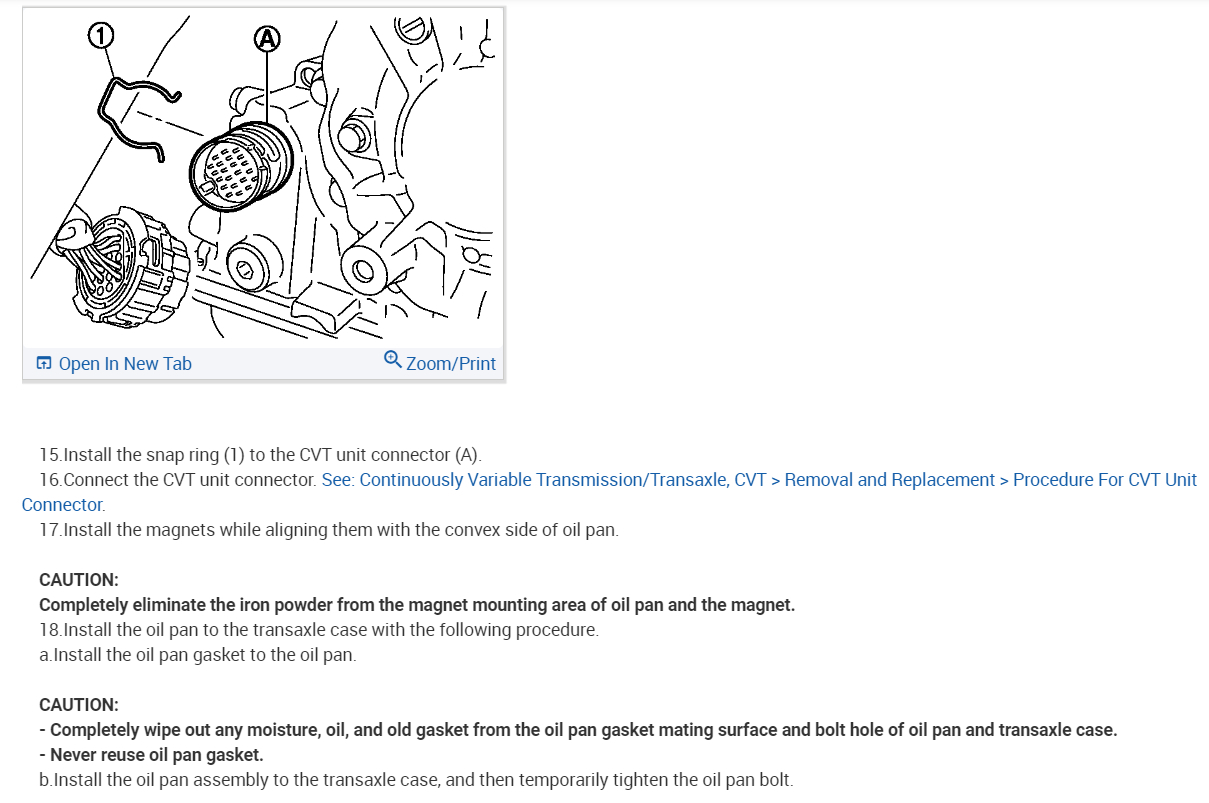 1

A

Open In New Tab

Zoom/Print

15.Install the snap ring (1) to the CVT unit connector (A).
16.Connect the CVT unit connector. See: Continuously Variable Transmission/Transaxle, CVT > Removal and Replacement > Procedure For CVT Unit Connector.
17.Install the magnets while aligning them with the convex side of oil pan.

CAUTION:
Completely eliminate the iron powder from the magnet mounting area of oil pan and the magnet.
18.Install the oil pan to the transaxle case with the following procedure.
a.Install the oil pan gasket to the oil pan.

CAUTION:
- Completely wipe out any moisture, oil, and old gasket from the oil pan gasket mating surface and bolt hole of oil pan and transaxle case.
- Never reuse oil pan gasket.
b.Install the oil pan assembly to the transaxle case, and then temporarily tighten the oil pan bolt.