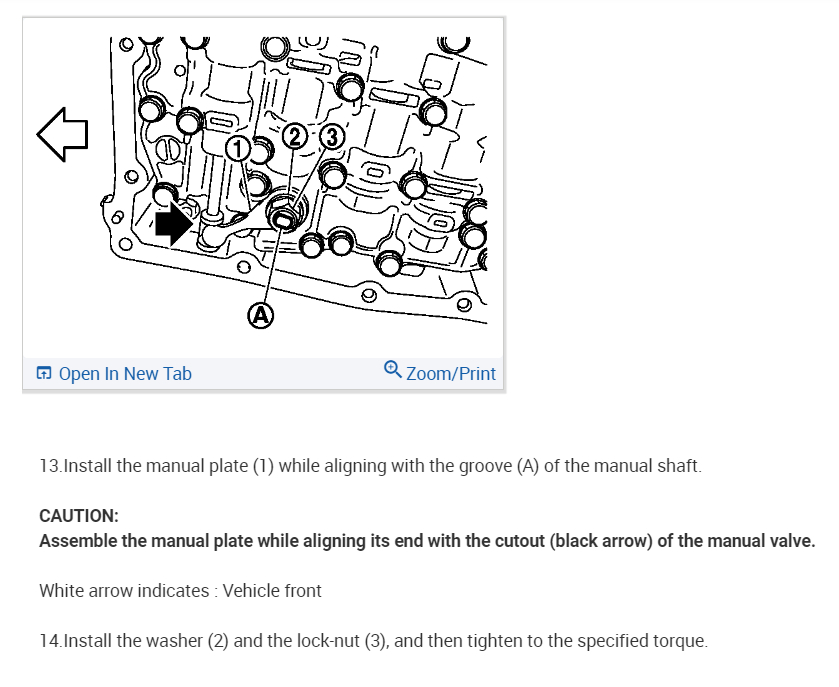 1 2 3
A

Open In New Tab Zoom/Print

13.Install the manual plate (1) while aligning with the groove (A) of the manual shaft.

CAUTION:
Assemble the manual plate while aligning its end with the cutout (black arrow) of the manual valve.

White arrow indicates : Vehicle front

14.Install the washer (2) and the lock-nut (3), and then tighten to the specified torque.