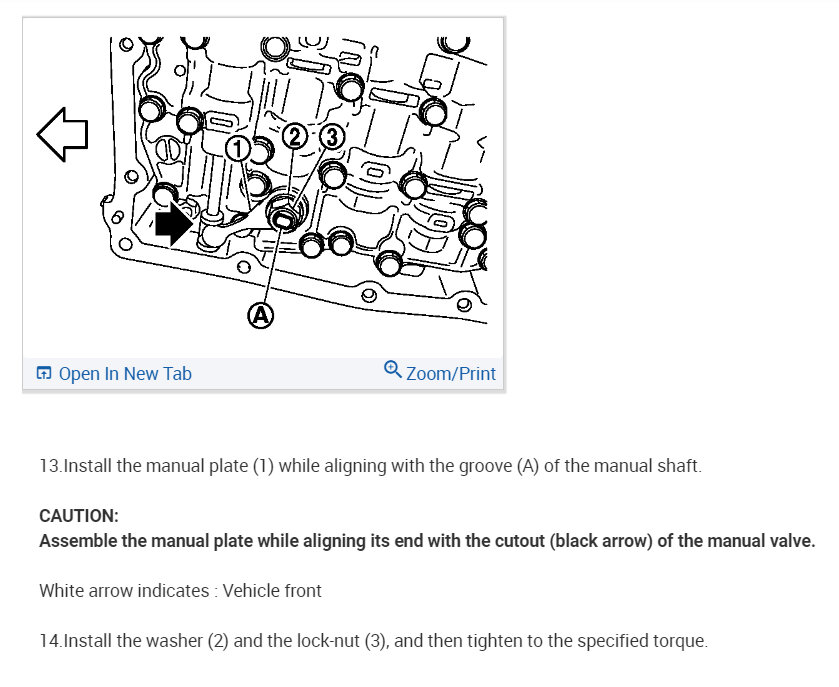 ①
②
③
Ⓐ

Open In New Tab
Zoom/Print

13.Install the manual plate (1) while aligning with the groove (A) of the manual shaft.

CAUTION:
Assemble the manual plate while aligning its end with the cutout (black arrow) of the manual valve.

White arrow indicates : Vehicle front

14.Install the washer (2) and the lock-nut (3), and then tighten to the specified torque.