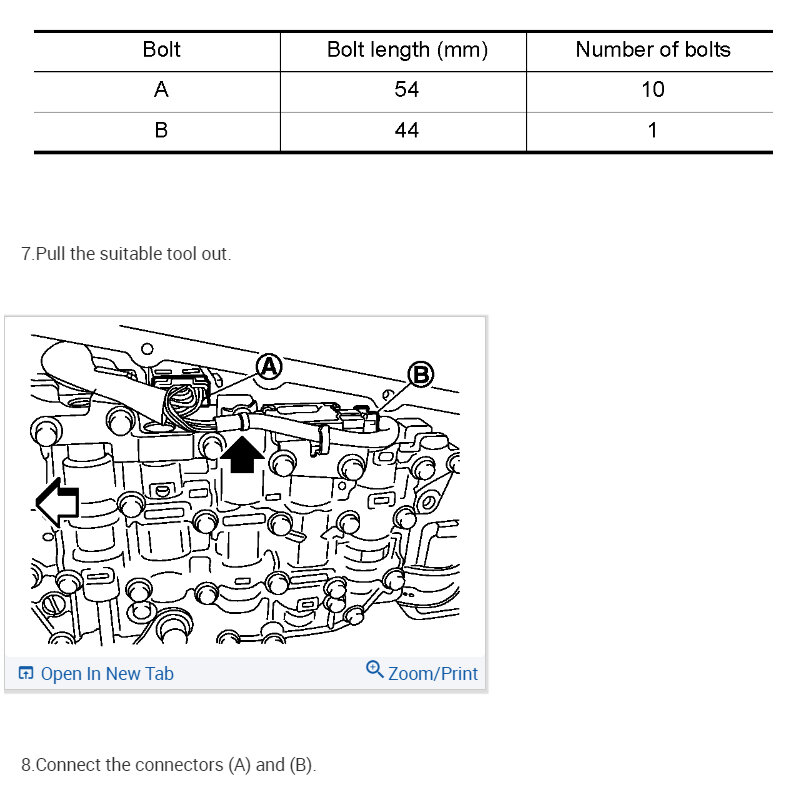 | Bolt | Bolt length (mm) | Number of bolts |
|---|---|---|
| A | 54 | 10 |
| B | 44 | 1 |

7.Pull the suitable tool out.

A

B

Open In New Tab

Zoom/Print

8.Connect the connectors (A) and (B).