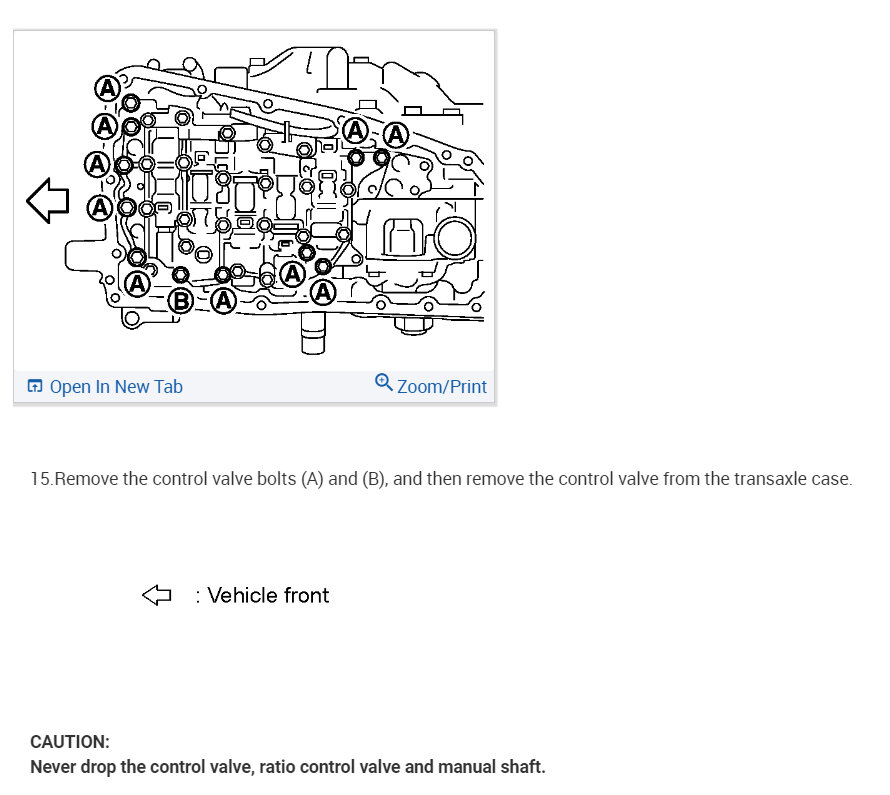 A
A
A
A
A A
A
A
B A
A

Open In New Tab
Zoom/Print

15.Remove the control valve bolts (A) and (B), and then remove the control valve from the transaxle case.

: Vehicle front

CAUTION:
Never drop the control valve, ratio control valve and manual shaft.