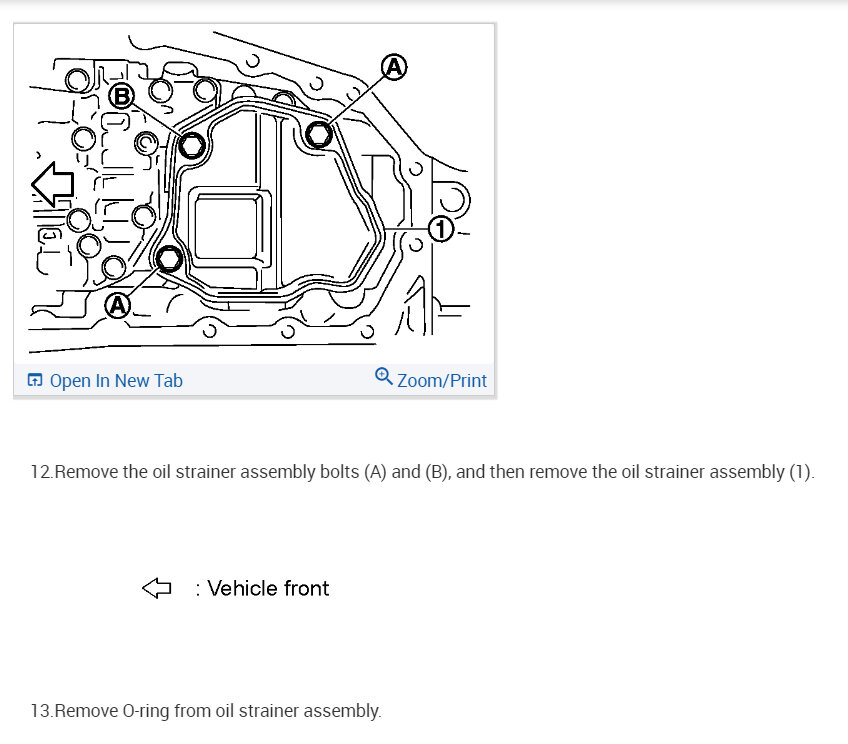 B

A

1

A

Open In New Tab

Zoom/Print

12.Remove the oil strainer assembly bolts (A) and (B), and then remove the oil strainer assembly (1).

: Vehicle front

13.Remove O-ring from oil strainer assembly.