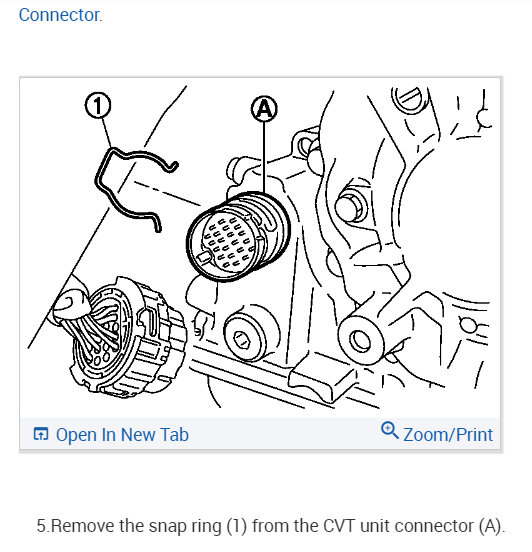 Connector.

1

A

Open In New Tab

Zoom/Print

5.Remove the snap ring (1) from the CVT unit connector (A).