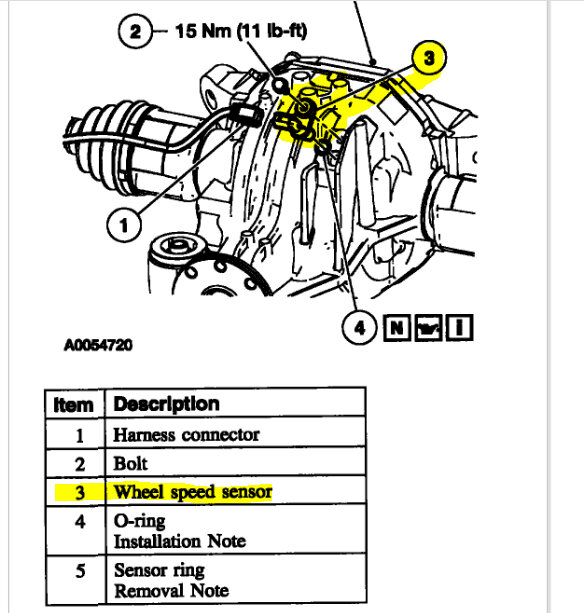 2 15 Nm (11 lb-ft)

3

1

4 N I

A0054720

| Item | Description |
|---|---|
| 1 | Harness connector |
| 2 | Bolt |
| 3 | Wheel speed sensor |
| 4 | O-ring Installation Note |
| 5 | Sensor ring Removal Note |