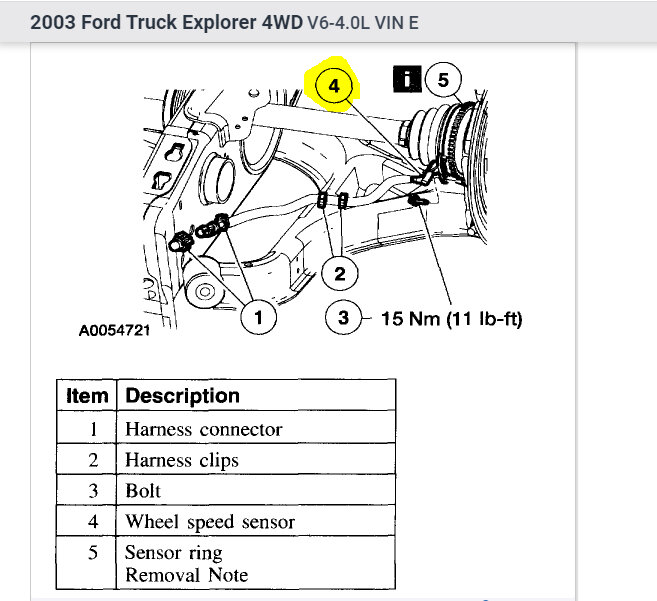 2003 Ford Truck Explorer 4WD V6-4.0L VIN E

4

i 5

2

1

3 15 Nm (11 lb-ft)

A0054721

| Item | Description |
|---|---|
| 1 | Harness connector |
| 2 | Harness clips |
| 3 | Bolt |
| 4 | Wheel speed sensor |
| 5 | Sensor ring Removal Note |