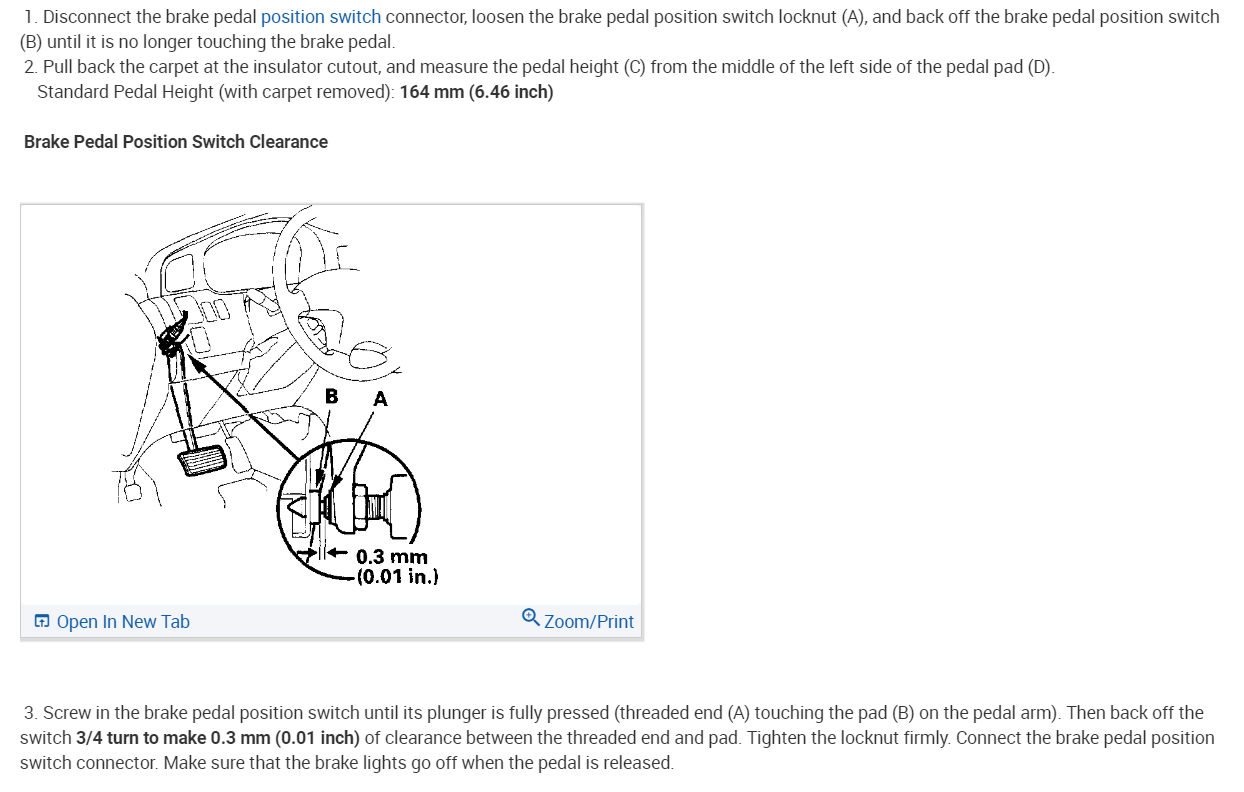 1. Disconnect the brake pedal position switch connector, loosen the brake pedal position switch locknut (A), and back off the brake pedal position switch (B) until it is no longer touching the brake pedal.
2. Pull back the carpet at the insulator cutout, and measure the pedal height (C) from the middle of the left side of the pedal pad (D).
Standard Pedal Height (with carpet removed): 164 mm (6.46 inch)

Brake Pedal Position Switch Clearance

B A

0.3 mm
(0.01 in.)

Open In New Tab

Zoom/Print

3. Screw in the brake pedal position switch until its plunger is fully pressed (threaded end (A) touching the pad (B) on the pedal arm). Then back off the switch 3/4 turn to make 0.3 mm (0.01 inch) of clearance between the threaded end and pad. Tighten the locknut firmly. Connect the brake pedal position switch connector. Make sure that the brake lights go off when the pedal is released.