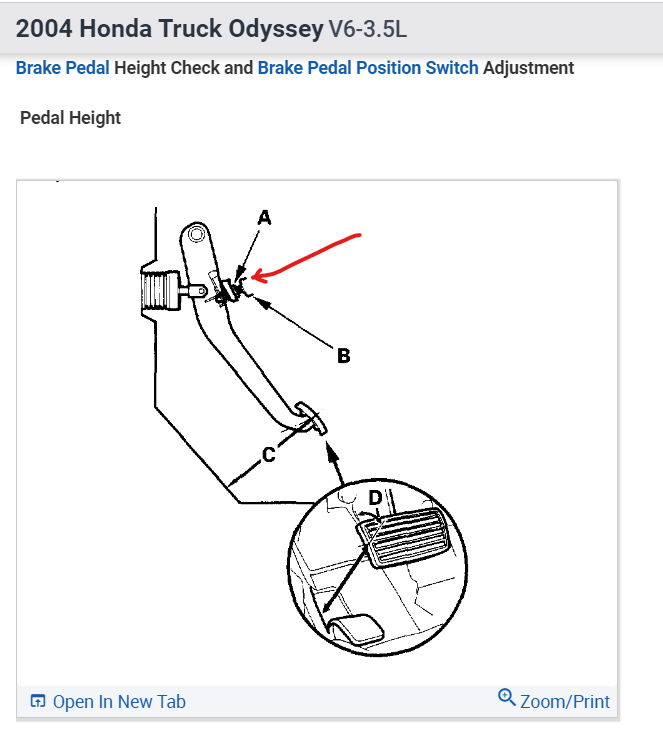 2004 Honda Truck Odyssey V6-3.5L

Brake Pedal Height Check and Brake Pedal Position Switch Adjustment

Pedal Height

A

B

C

D

Open In New Tab

Zoom/Print