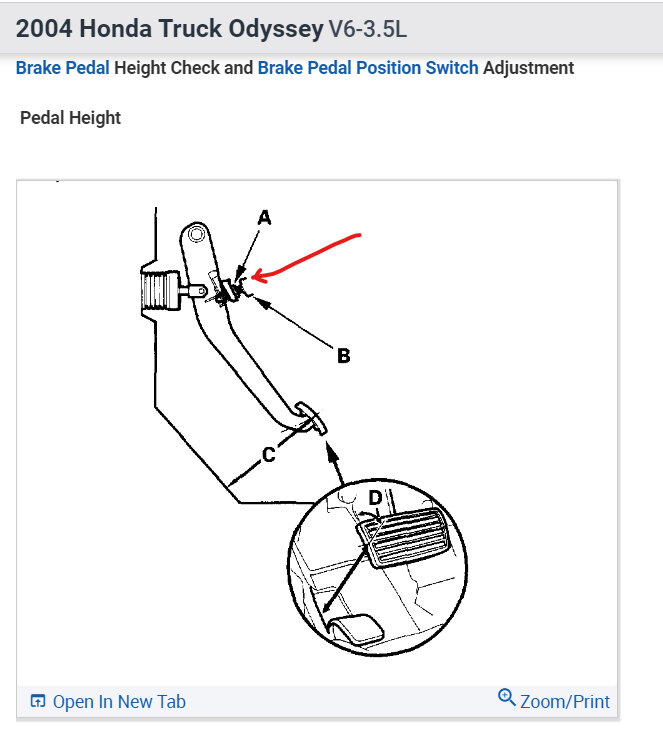 2004 Honda Truck Odyssey V6-3.5L

Brake Pedal Height Check and Brake Pedal Position Switch Adjustment

Pedal Height

A

B

C

D

Open In New Tab

Zoom/Print