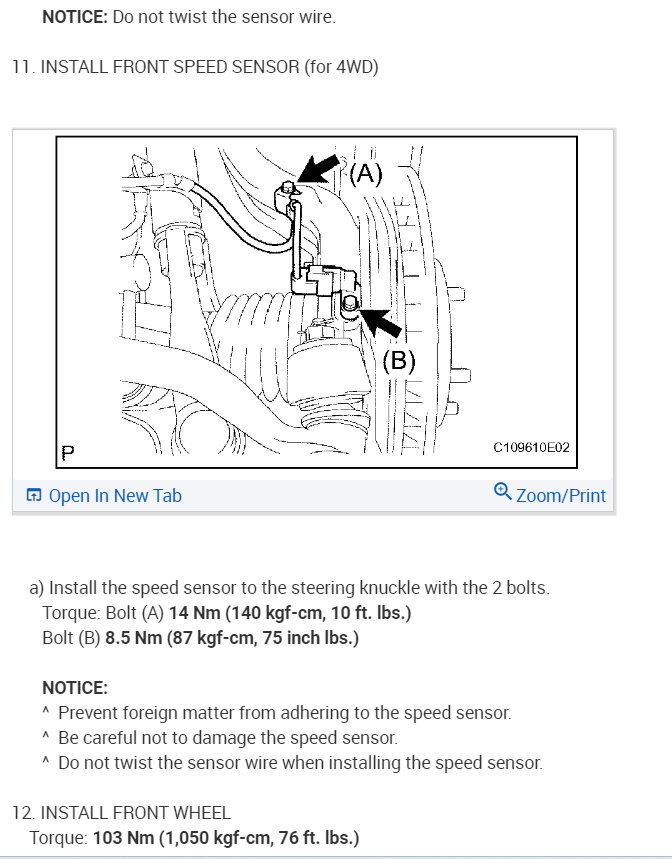 NOTICE: Do not twist the sensor wire.

11. INSTALL FRONT SPEED SENSOR (for 4WD)

(A)

(B)

P

C109610E02

Open In New Tab

Zoom/Print

a) Install the speed sensor to the steering knuckle with the 2 bolts.
Torque: Bolt (A) 14 Nm (140 kgf-cm, 10 ft. lbs.)
Bolt (B) 8.5 Nm (87 kgf-cm, 75 inch lbs.)

NOTICE:
^ Prevent foreign matter from adhering to the speed sensor.
^ Be careful not to damage the speed sensor.
^ Do not twist the sensor wire when installing the speed sensor.

12. INSTALL FRONT WHEEL
Torque: 103 Nm (1,050 kgf-cm, 76 ft. lbs.)