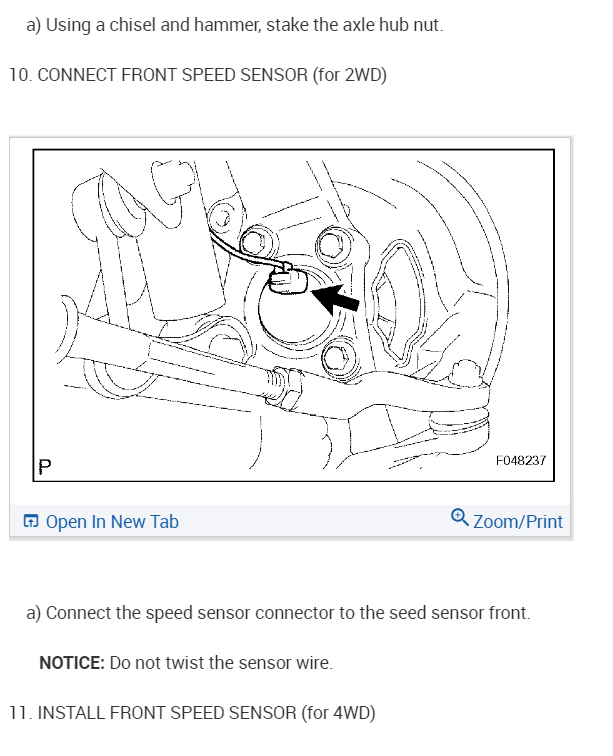 a) Using a chisel and hammer, stake the axle hub nut.

10. CONNECT FRONT SPEED SENSOR (for 2WD)

P

F048237

Open In New Tab

Zoom/Print

a) Connect the speed sensor connector to the seed sensor front.

NOTICE: Do not twist the sensor wire.

11. INSTALL FRONT SPEED SENSOR (for 4WD)