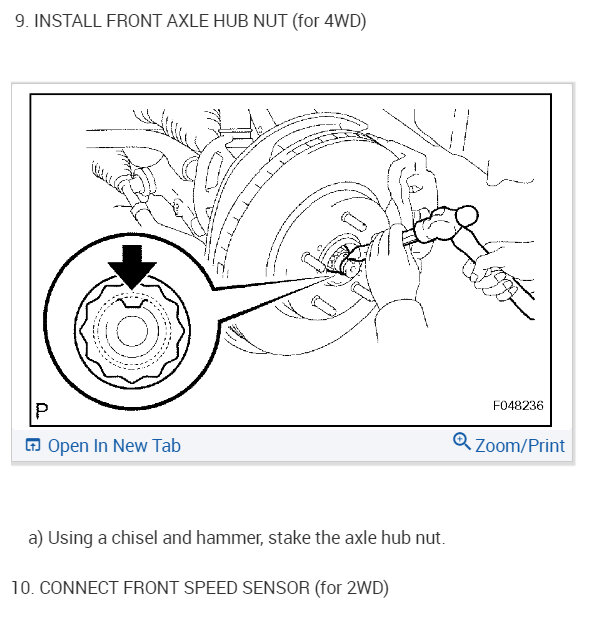 9. INSTALL FRONT AXLE HUB NUT (for 4WD)

P

F048236

Open In New Tab

Zoom/Print

a) Using a chisel and hammer, stake the axle hub nut.

10. CONNECT FRONT SPEED SENSOR (for 2WD)