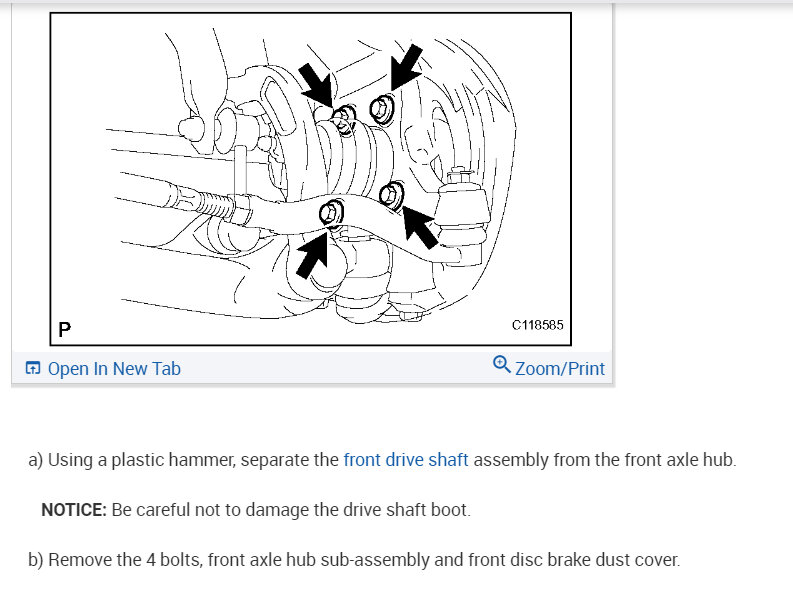 P

C118585

Open In New Tab

Zoom/Print

a) Using a plastic hammer, separate the front drive shaft assembly from the front axle hub.

NOTICE: Be careful not to damage the drive shaft boot.

b) Remove the 4 bolts, front axle hub sub-assembly and front disc brake dust cover.