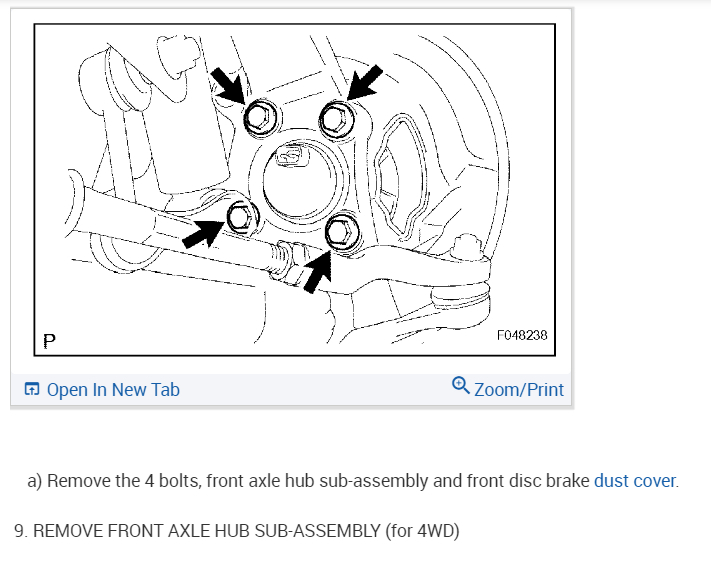 P

F048238

Open In New Tab

Zoom/Print

a) Remove the 4 bolts, front axle hub sub-assembly and front disc brake dust cover.

9. REMOVE FRONT AXLE HUB SUB-ASSEMBLY (for 4WD)